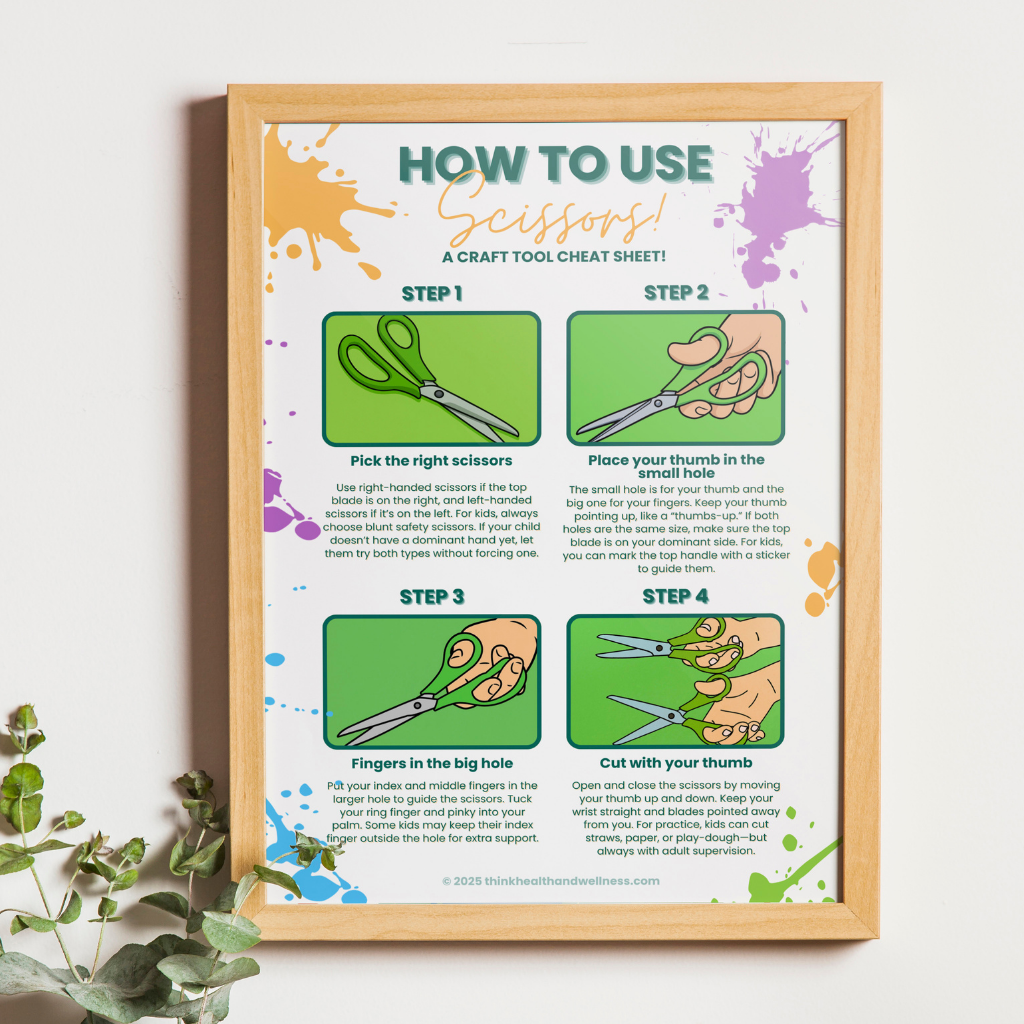 HOW TO USE
Scissors!
A CRAFT TOOL CHEAT SHEET!

STEP 1

Pick the right scissors

Use right-handed scissors if the top blade is on the right, and left-handed scissors if it's on the left. For kids, always choose blunt safety scissors. If your child doesn't have a dominant hand yet, let them try both types without forcing one.

STEP 2

Place your thumb in the small hole

The small hole is for your thumb and the big one for your fingers. Keep your thumb pointing up, like a "thumbs-up." If both holes are the same size, make sure the top blade is on your dominant side. For kids, you can mark the top handle with a sticker to guide them.

STEP 3

Fingers in the big hole

Put your index and middle fingers in the larger hole to guide the scissors. Tuck your ring finger and pinky into your palm. Some kids may keep their index finger outside the hole for extra support.

STEP 4

Cut with your thumb

Open and close the scissors by moving your thumb up and down. Keep your wrist straight and blades pointed away from you. For practice, kids can cut straws, paper, or play-dough—but always with adult supervision.

© 2025 thinkhealthandwellness.com